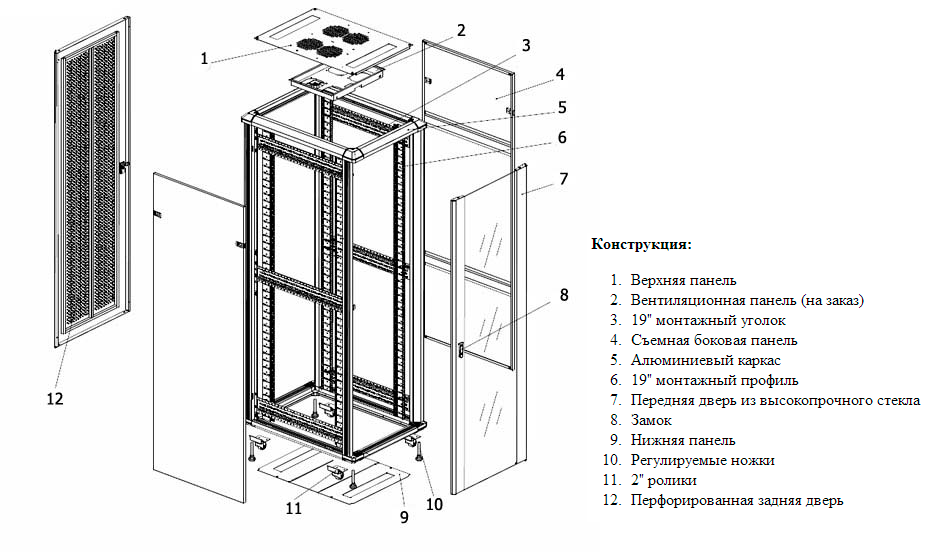 1
2
3
4
5
6
7
8
12
11
9
10

Конструкция:

1. Верхняя панель
2. Вентиляционная панель (на заказ)
3. 19" монтажный уголок
4. Съемная боковая панель
5. Алюминиевый каркас
6. 19" монтажный профиль
7. Передняя дверь из высокопрочного стекла
8. Замок
9. Нижняя панель
10. Регулируемые ножки
11. 2" ролики
12. Перфорированная задняя дверь