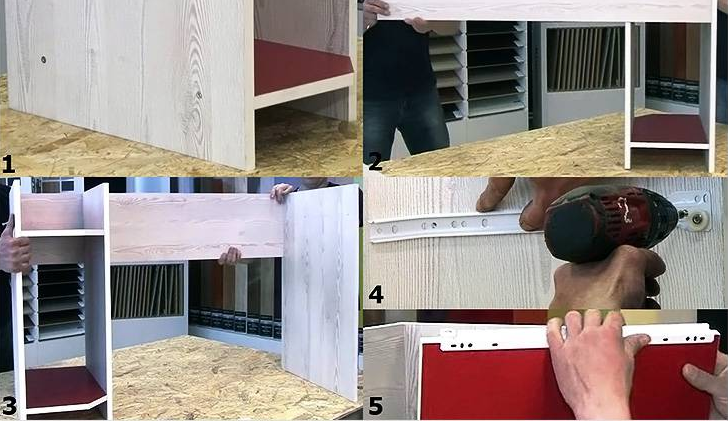 1
2
3
4
5