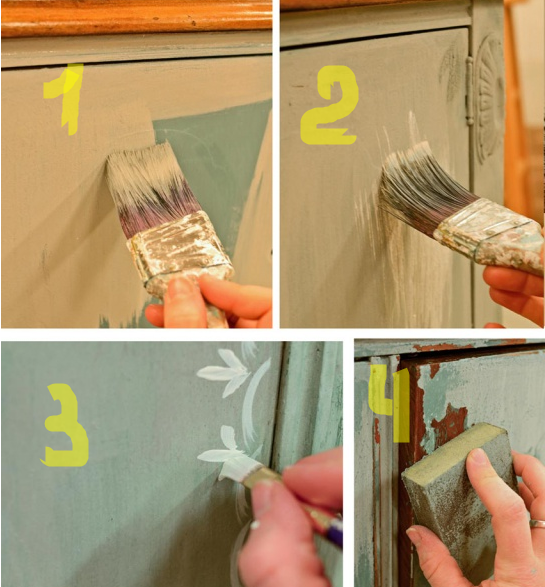 1

2

3

4