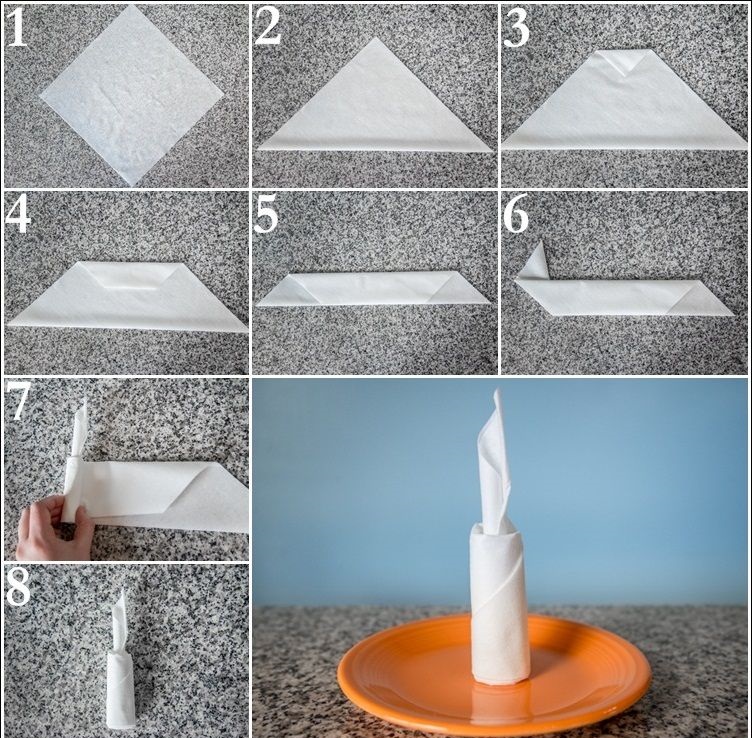 1
2
3
4
5
6
7
8