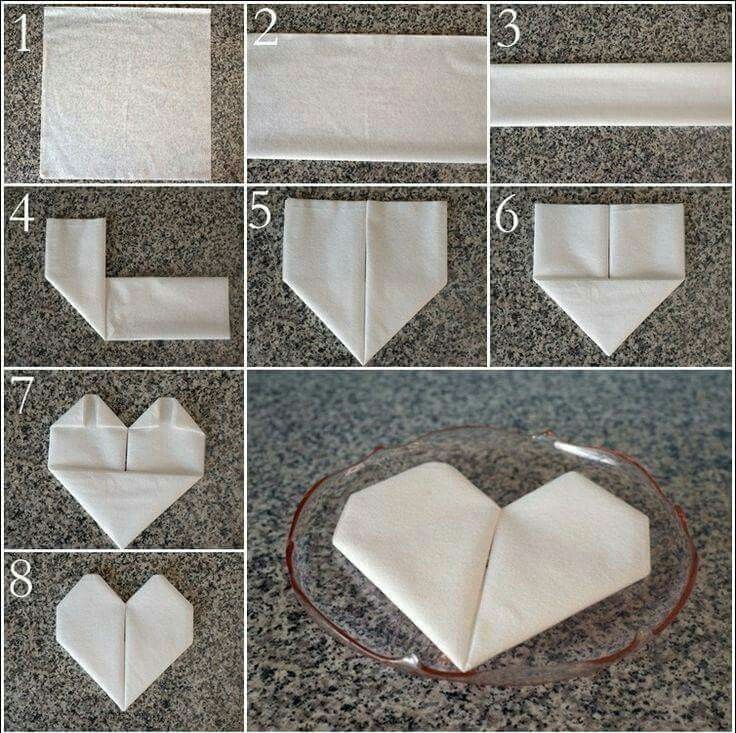 1

2

3

4

5

6

7

8