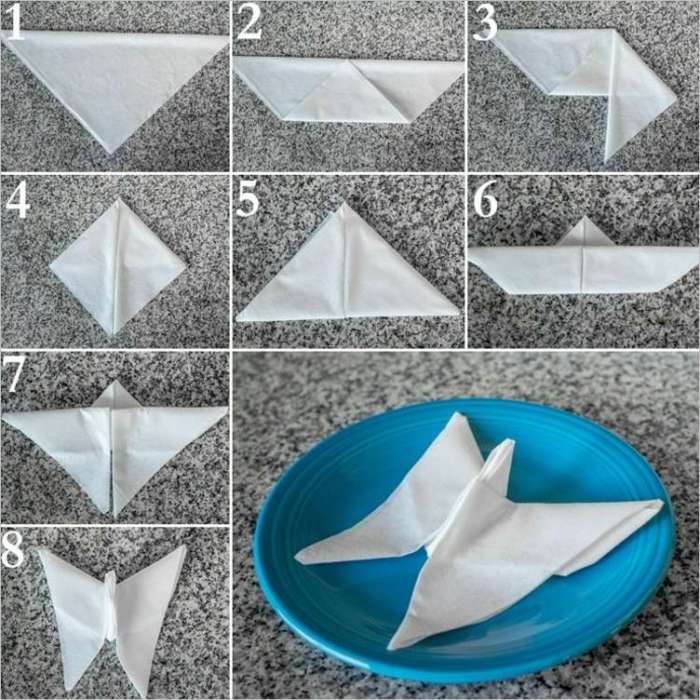 1

2

3

4

5

6

7

8